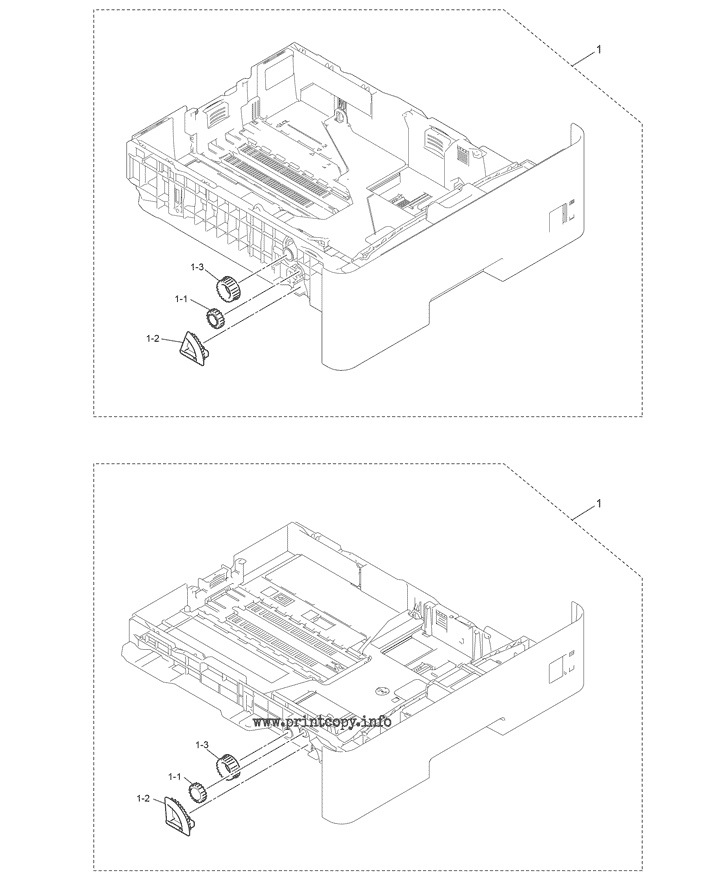 1

1-3

1-1

1-2

1

www.printcopy.info

1-3

1-1

1-2