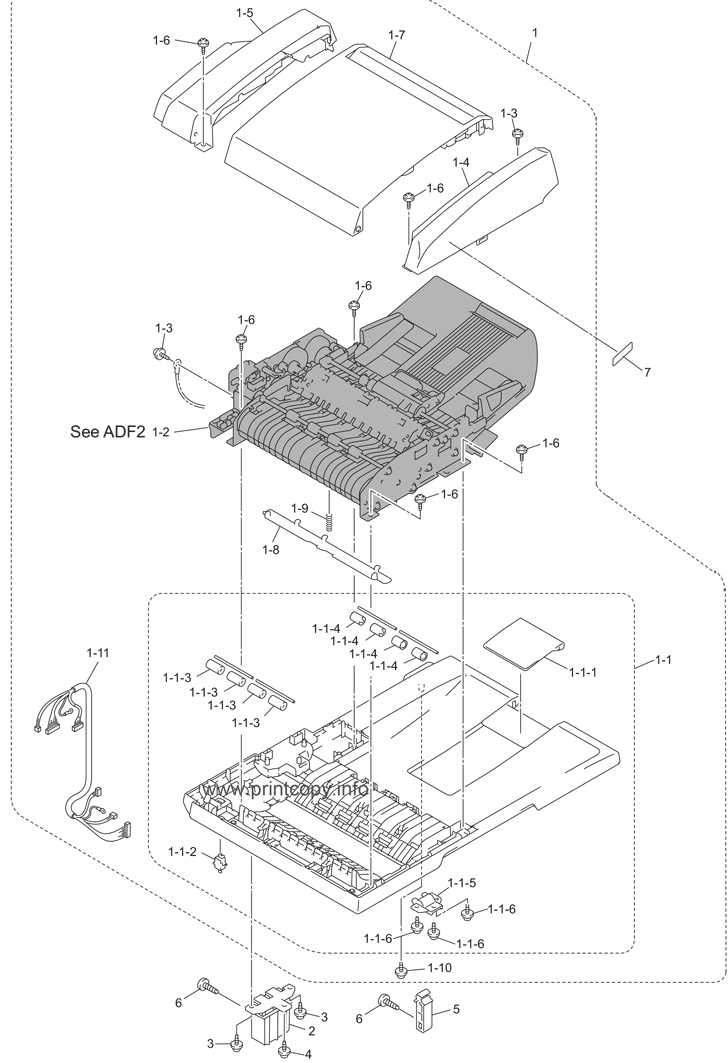 1-5
1-6
1-7
1
1-3
1-4
1-6
1-6
1-6
1-3
7
See ADF2
1-2
1-6
1-6
1-9
1-8
1-1-4
1-1-4
1-1-4
1-1-4
1-1-1
1-1
1-11
1-1-3
1-1-3
1-1-3
1-1-3
www.printcopy.info
1-1-2
1-1-5
1-1-6
1-1-6
1-1-6
1-10
6
3
2
3
4
6
5