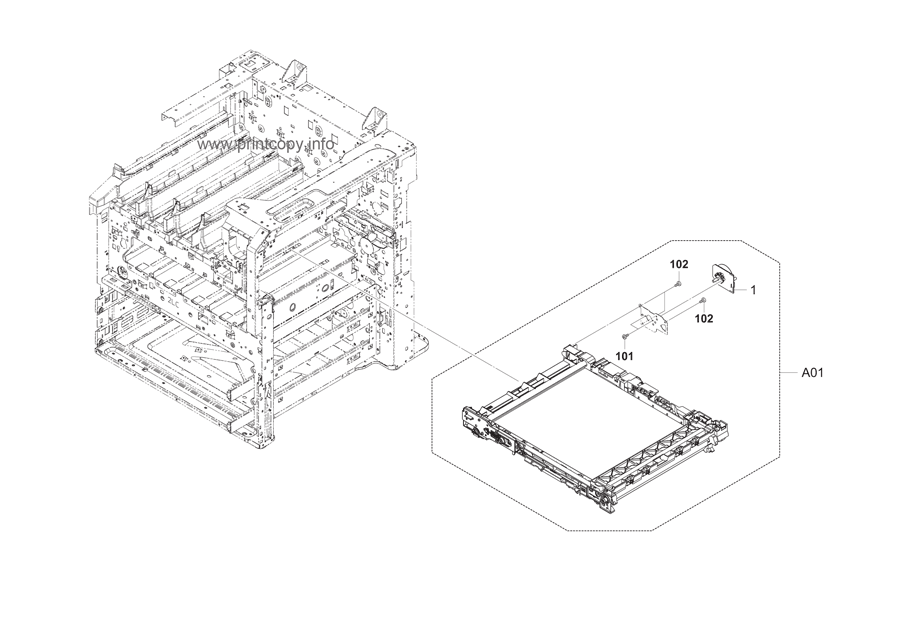 www.printcopy.info

102

1

102

101

A01