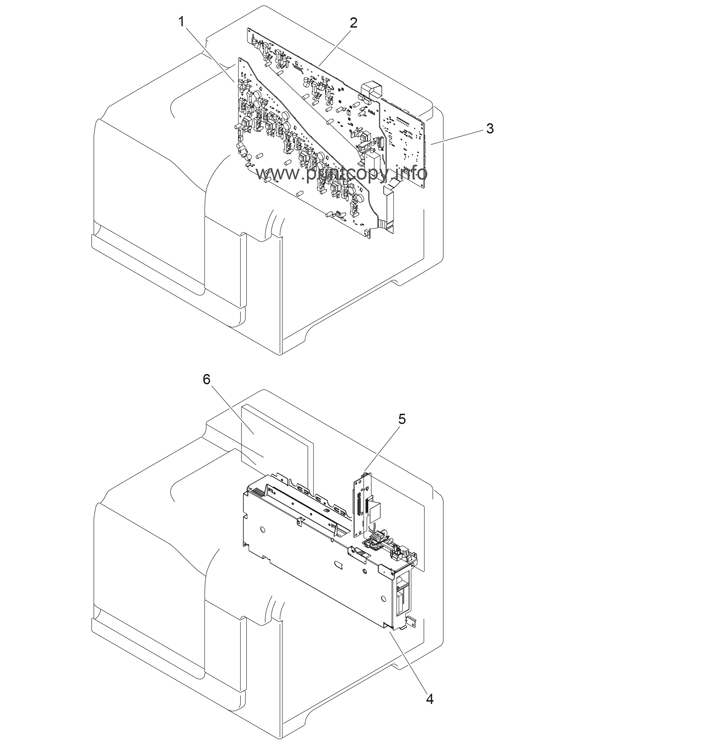 1
2
3
www.printcopy.info
6
5
4