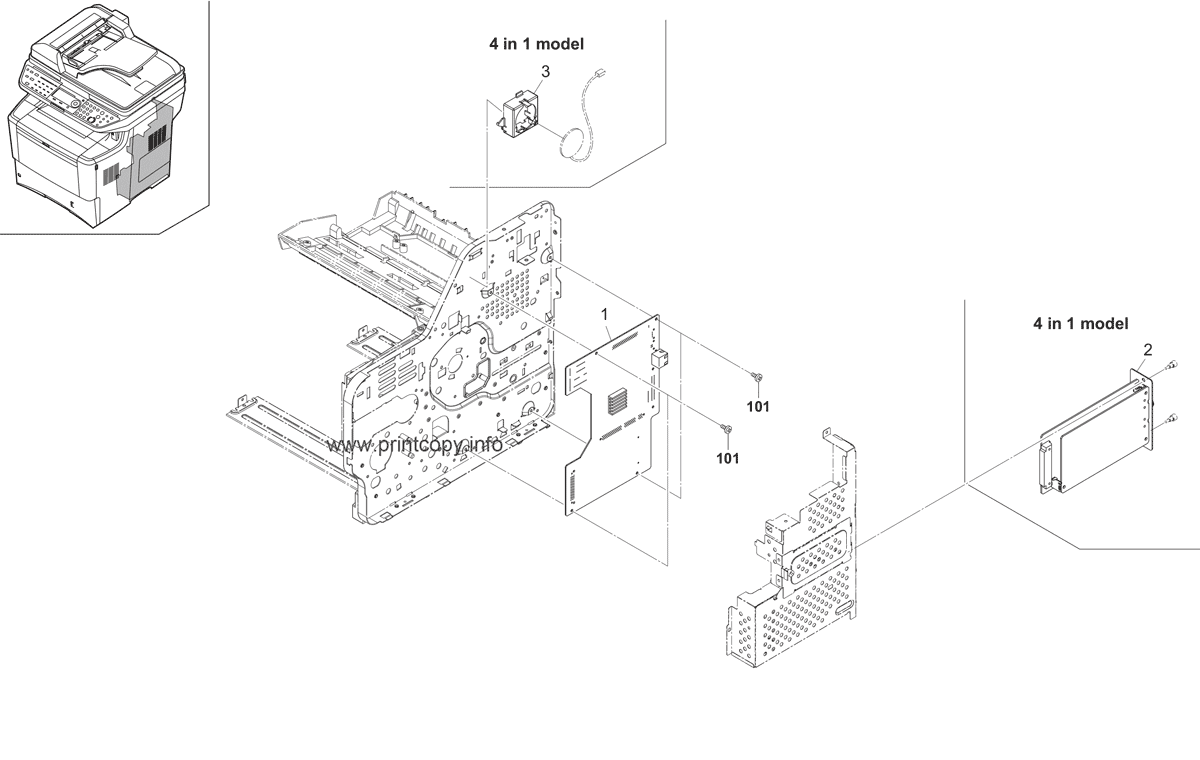 4 in 1 model

3

1

101

101

www.printcopy.info

4 in 1 model

2