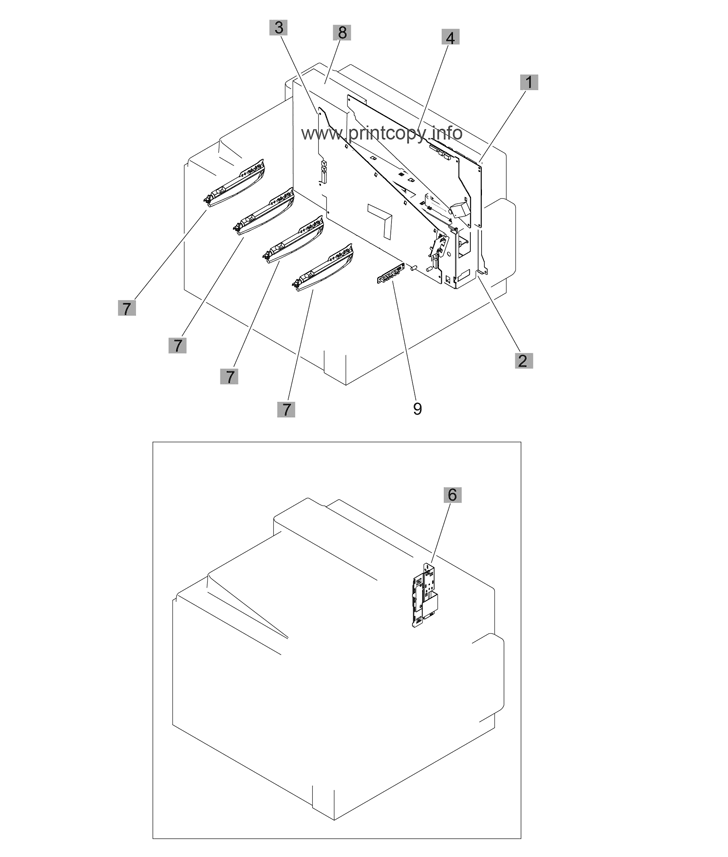 3
8
4
1
www.printcopy.info
7
7
7
7
9
2
6