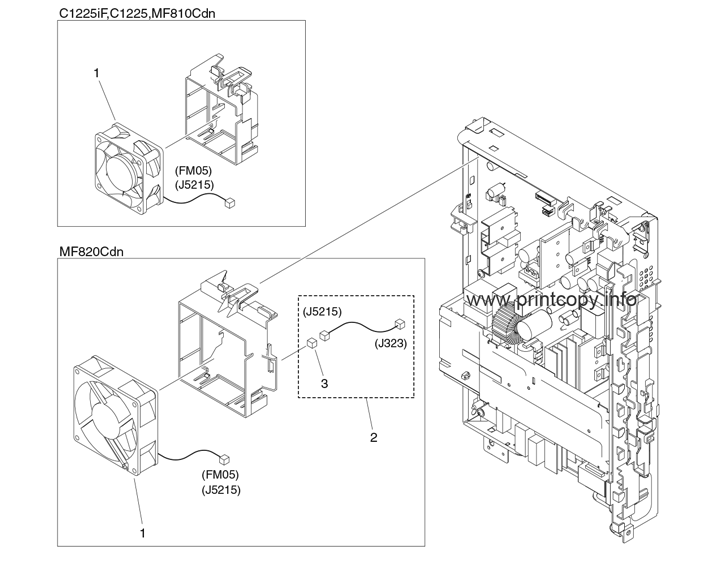 C1225iF,C1225,MF810Cdn

1

(FM05)
(J5215)

MF820Cdn

(J5215)

(J323)

3

2

(FM05)
(J5215)

1

www.printcopy.info