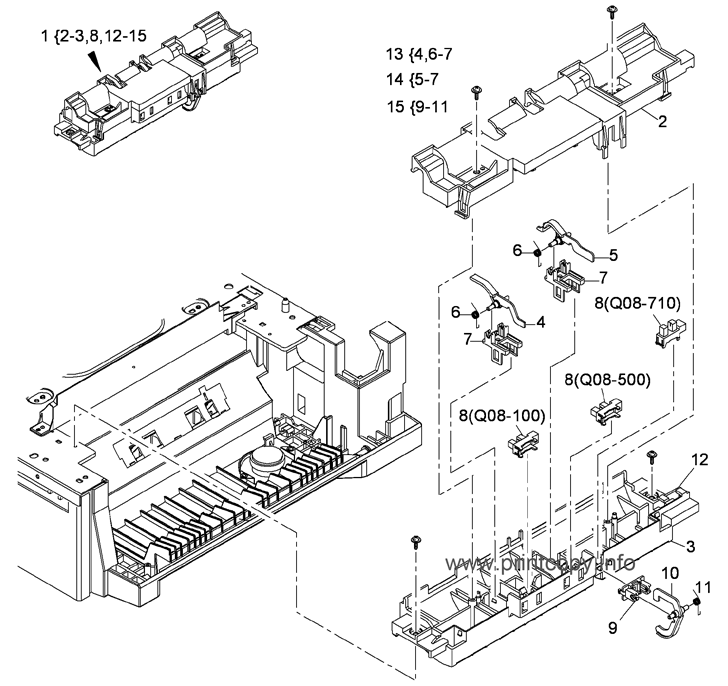 1 {2-3,8,12-15

13 {4,6-7

14 {5-7

15 {9-11

2

6

5

7

6

4

7

8(Q08-710)

8(Q08-500)

8(Q08-100)

12

3

www.printcopy.info

10

11

9