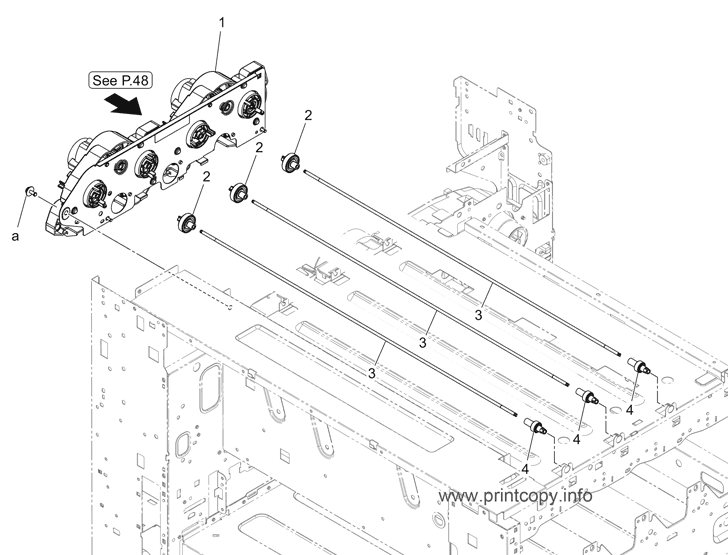 1
See P.48
2
2
2
a
3
3
3
4
4
4
www.printcopy.info