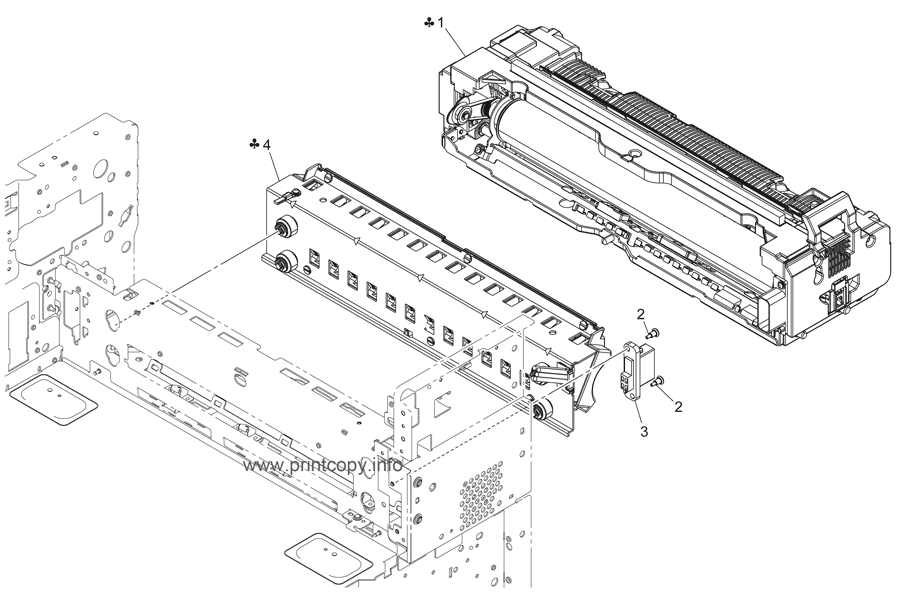 ♣1

♣4

2

2

3

www.printcopy.info