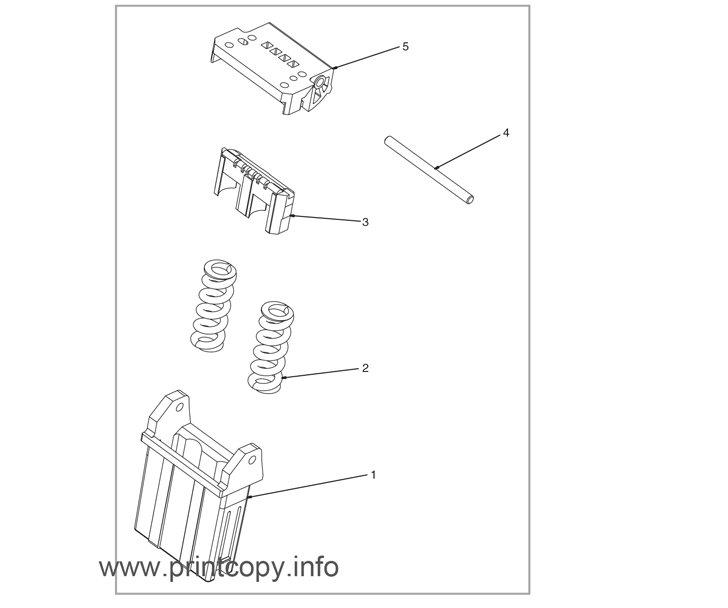 5

4

3

2

1

www.printcopy.info