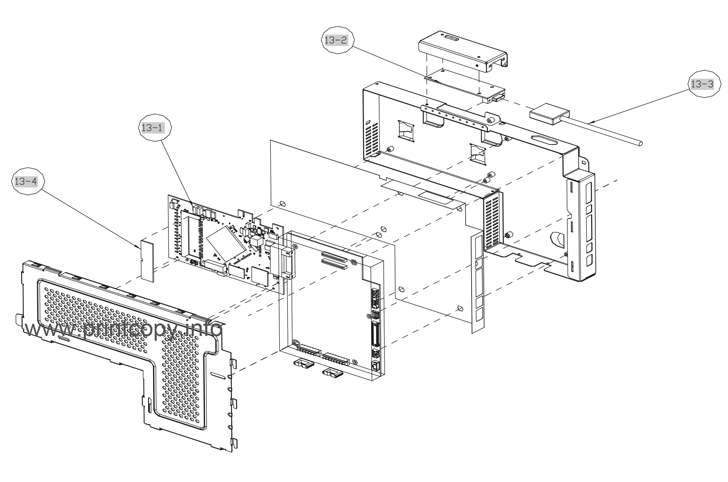 13-2

13-3

13-1

13-4

www.printcopy.info